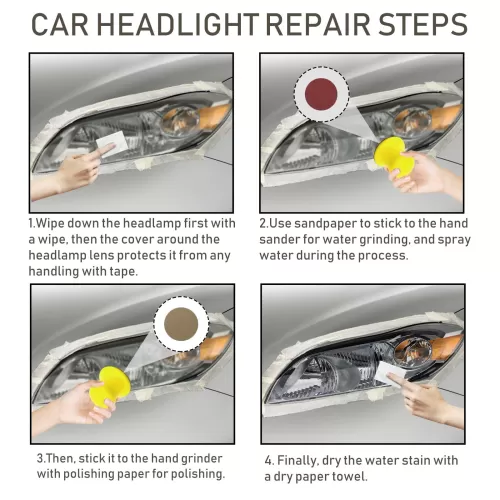 CAR HEADLIGHT REPAIR STEPS

1.Wipe down the headlamp first with a wipe, then the cover around the headlamp lens protects it from any handling with tape.

2.Use sandpaper to stick to the hand sander for water grinding, and spray water during the process.

3.Then, stick it to the hand grinder with polishing paper for polishing.

4. Finally, dry the water stain with a dry paper towel.